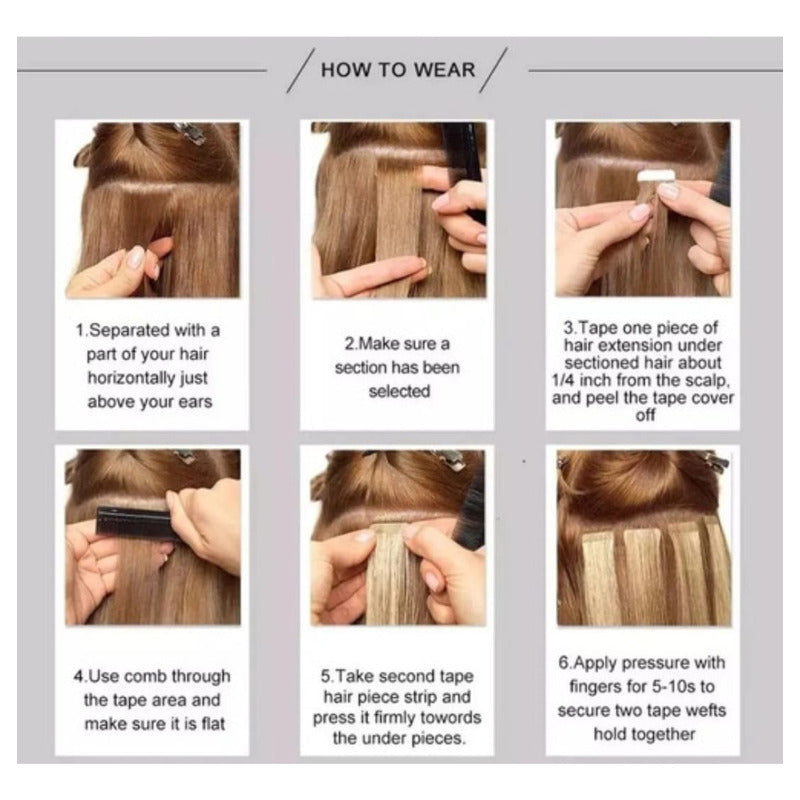 HOW TO WEAR

1.Separated with a part of your hair horizontally just above your ears

2.Make sure a section has been selected

3.Tape one piece of hair extension under sectioned hair about 1/4 inch from the scalp, and peel the tape cover off

4.Use comb through the tape area and make sure it is flat

5.Take second tape hair piece strip and press it firmly towords the under pieces.

6.Apply pressure with fingers for 5-10s to secure two tape wefts hold together