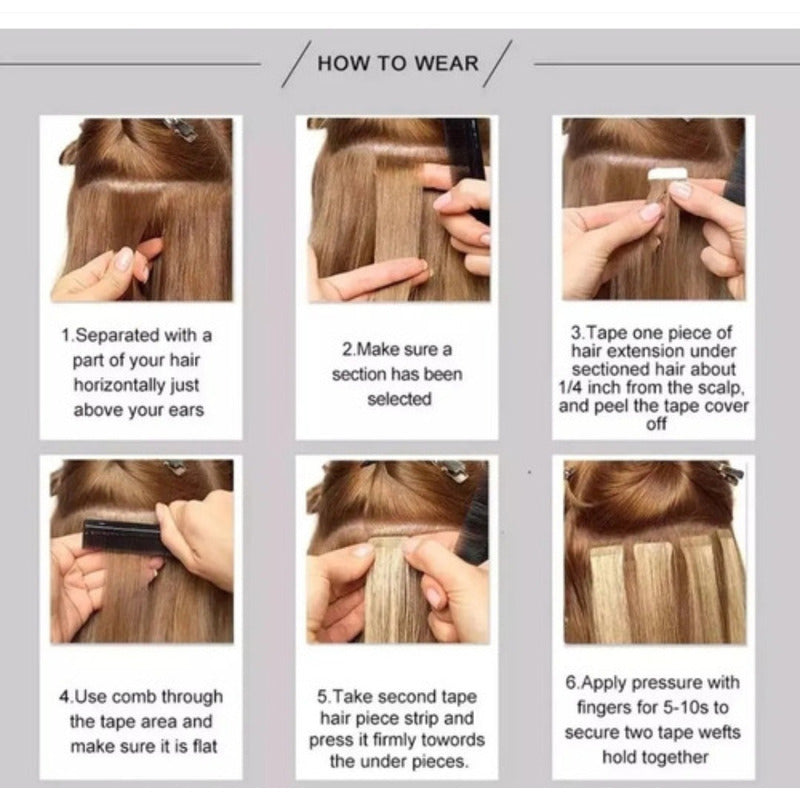 HOW TO WEAR

1.Separated with a part of your hair horizontally just above your ears

2.Make sure a section has been selected

3.Tape one piece of hair extension under sectioned hair about 1/4 inch from the scalp, and peel the tape cover off

4.Use comb through the tape area and make sure it is flat

5.Take second tape hair piece strip and press it firmly towords the under pieces.

6.Apply pressure with fingers for 5-10s to secure two tape wefts hold together