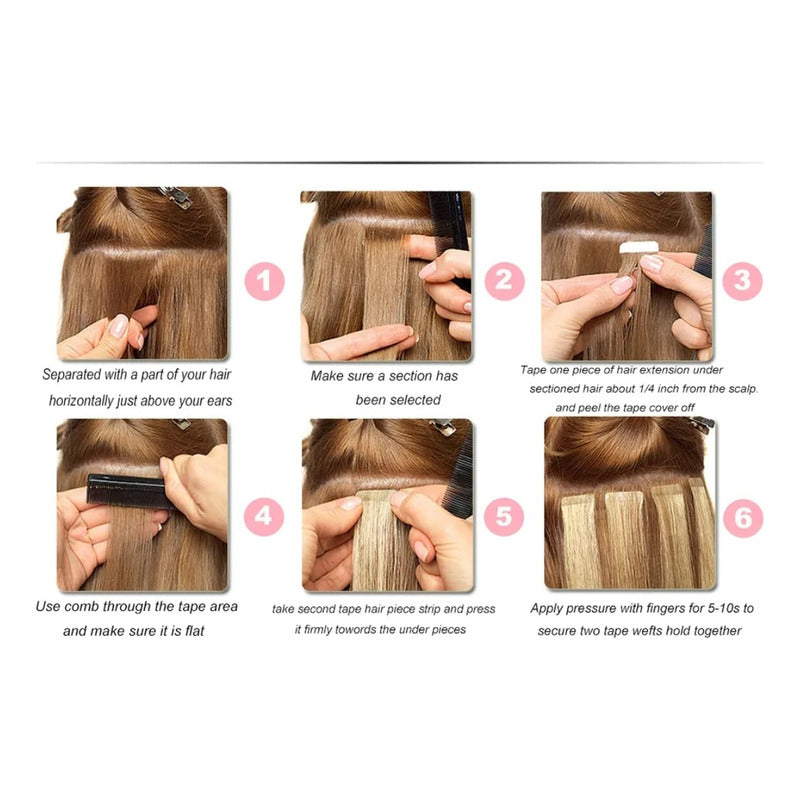 1
Separated with a part of your hair horizontally just above your ears

2
Make sure a section has been selected

3
Tape one piece of hair extension under sectioned hair about 1/4 inch from the scalp. and peel the tape cover off

4
Use comb through the tape area and make sure it is flat

5
take second tape hair piece strip and press it firmly towords the under pieces

6
Apply pressure with fingers for 5-10s to secure two tape wefts hold together