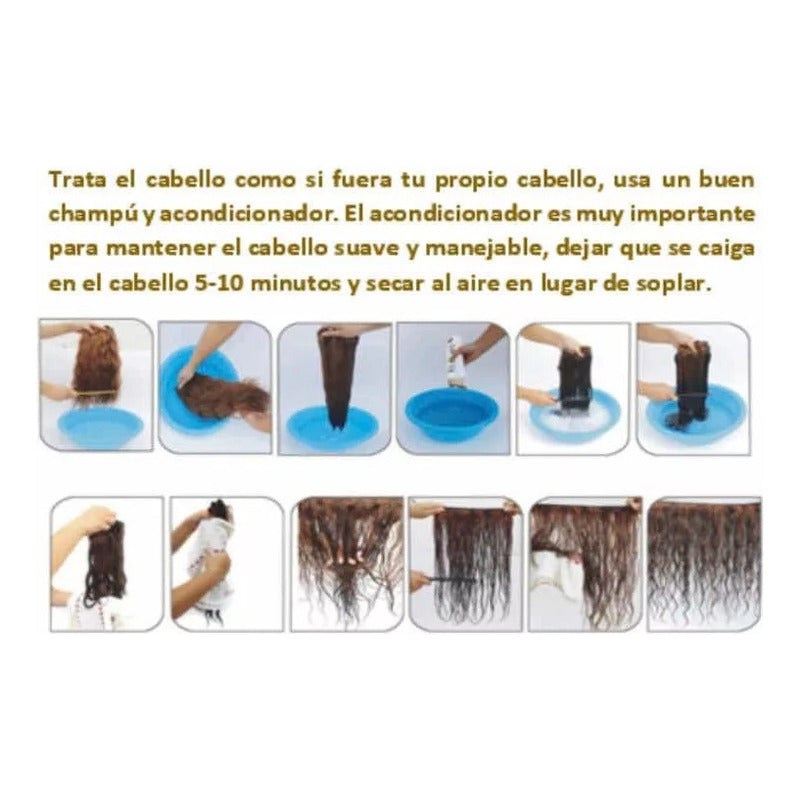 Trata el cabello como si fuera tu propio cabello, usa un buen champú y acondicionador. El acondicionador es muy importante para mantener el cabello suave y manejable, dejar que se caiga en el cabello 5-10 minutos y secar al aire en lugar de soplar.