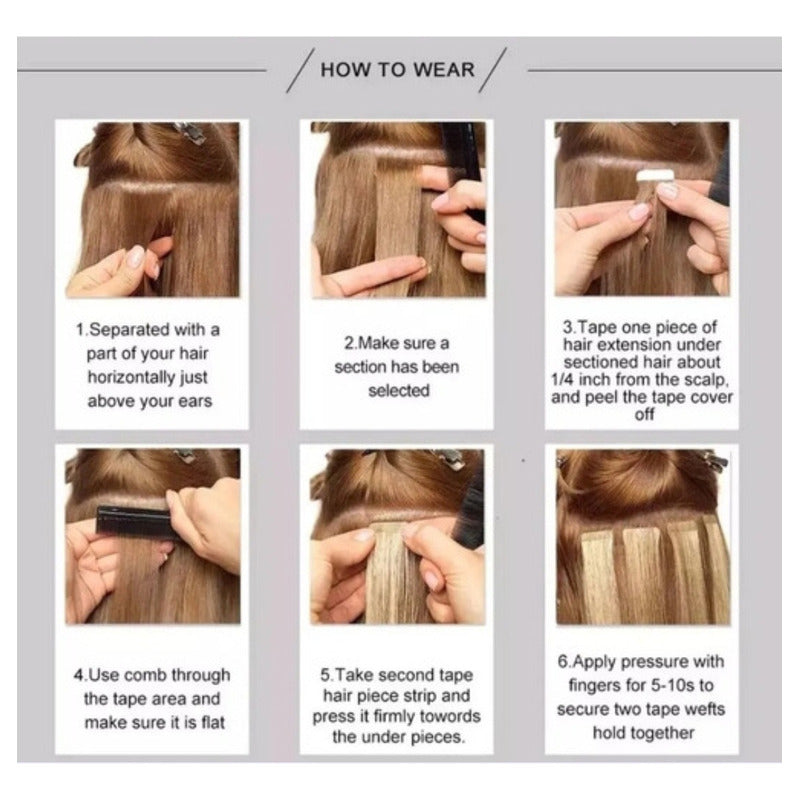 HOW TO WEAR

1.Separated with a part of your hair horizontally just above your ears

2.Make sure a section has been selected

3.Tape one piece of hair extension under sectioned hair about 1/4 inch from the scalp, and peel the tape cover off

4.Use comb through the tape area and make sure it is flat

5.Take second tape hair piece strip and press it firmly towords the under pieces.

6.Apply pressure with fingers for 5-10s to secure two tape wefts hold together