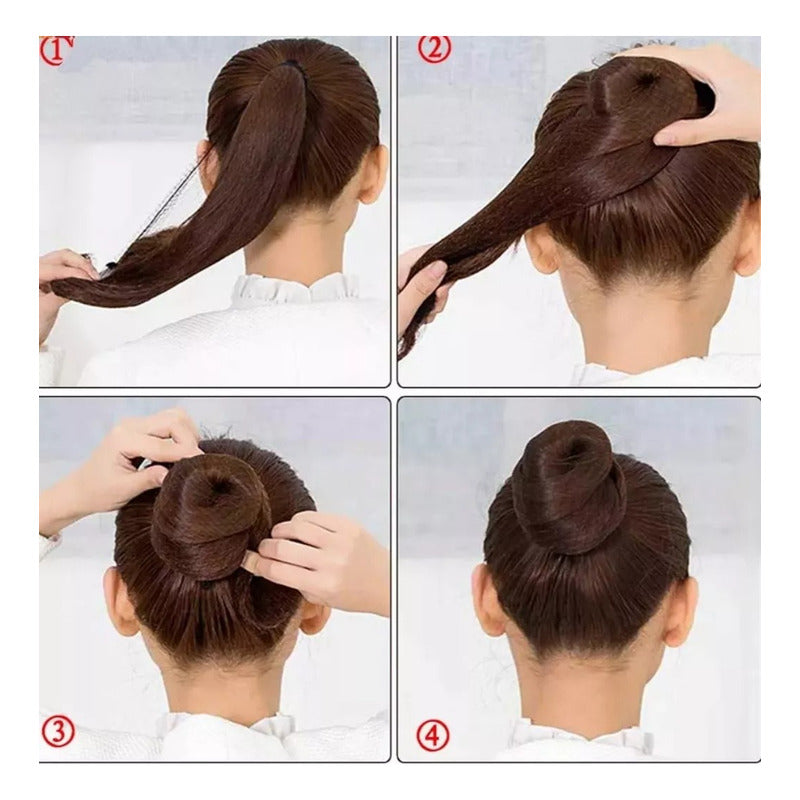 ①
②
③
④